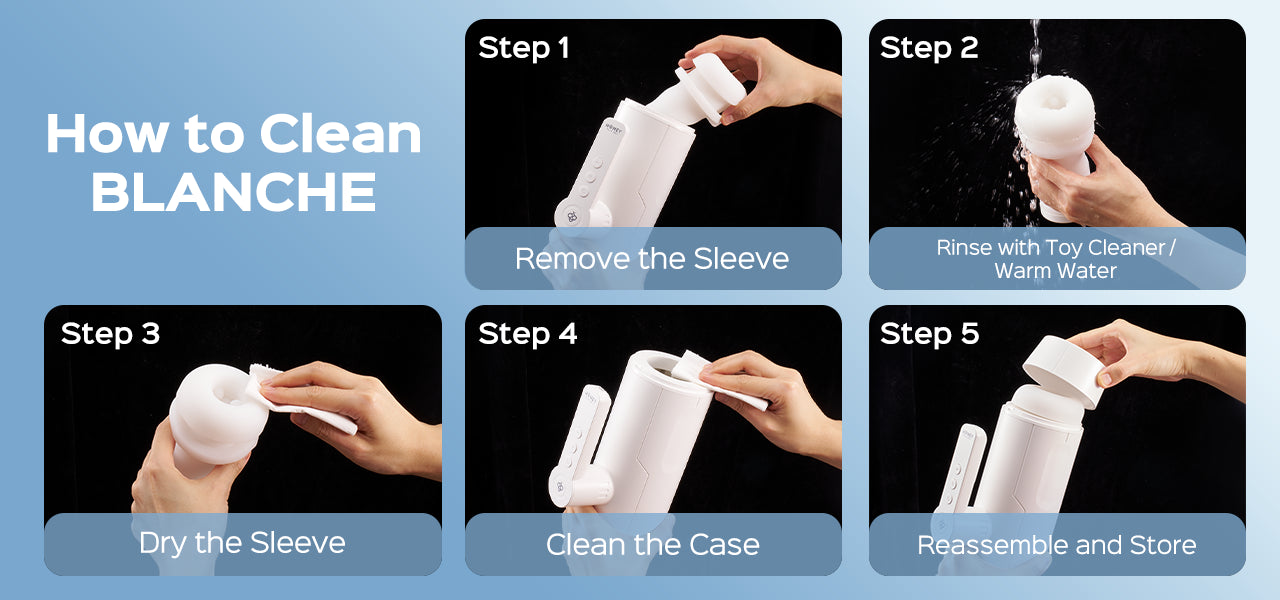 How to Clean BLANCHE

Step 1

Remove the Sleeve

Step 2

Rinse with Toy Cleaner / Warm Water

Step 3

Dry the Sleeve

Step 4

Clean the Case

Step 5

Reassemble and Store