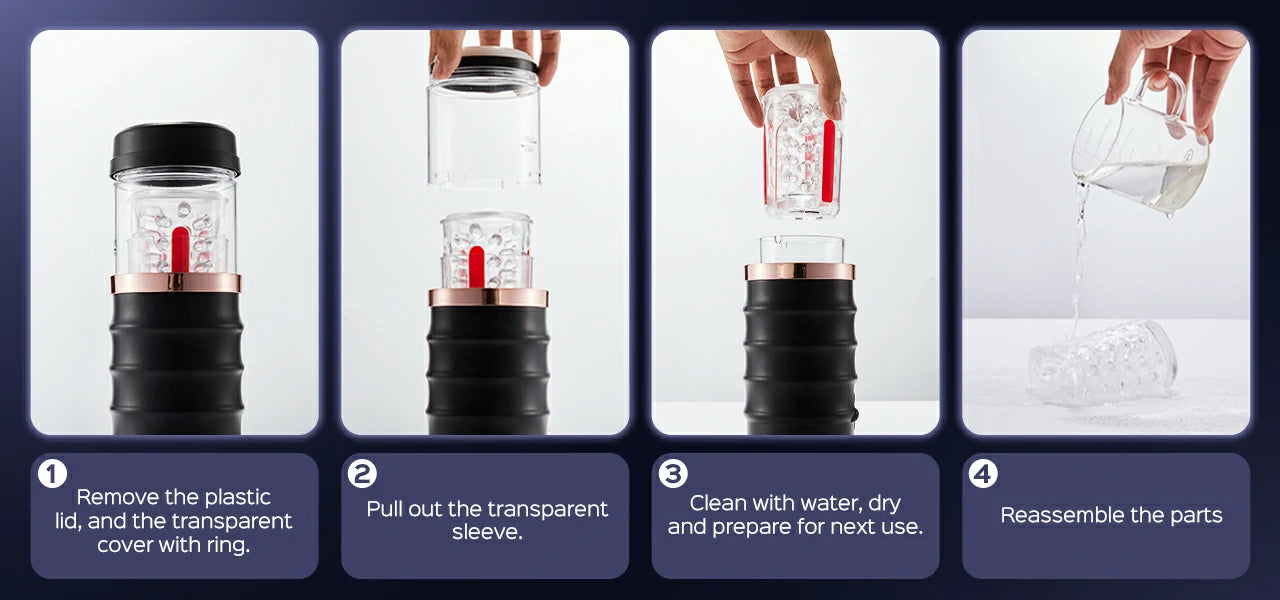 1
Remove the plastic lid, and the transparent cover with ring.

2
Pull out the transparent sleeve.

3
Clean with water, dry and prepare for next use.

4
Reassemble the parts